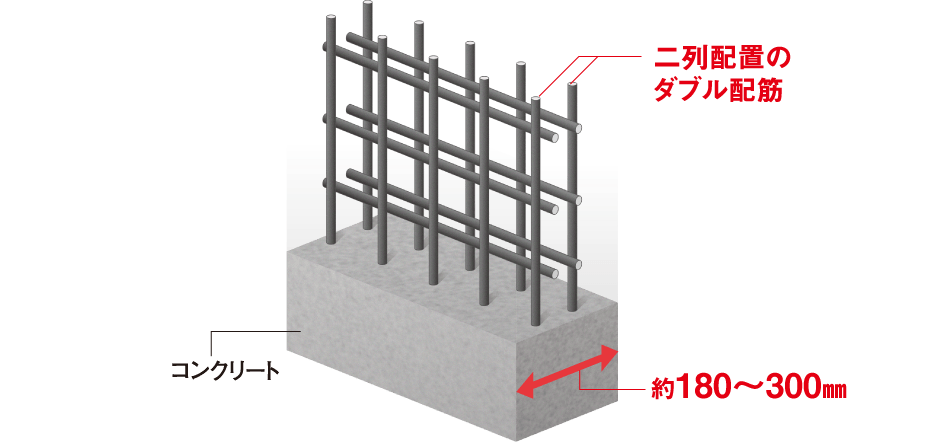 二列配置の
ダブル配筋

コンクリート

約180〜300㎜